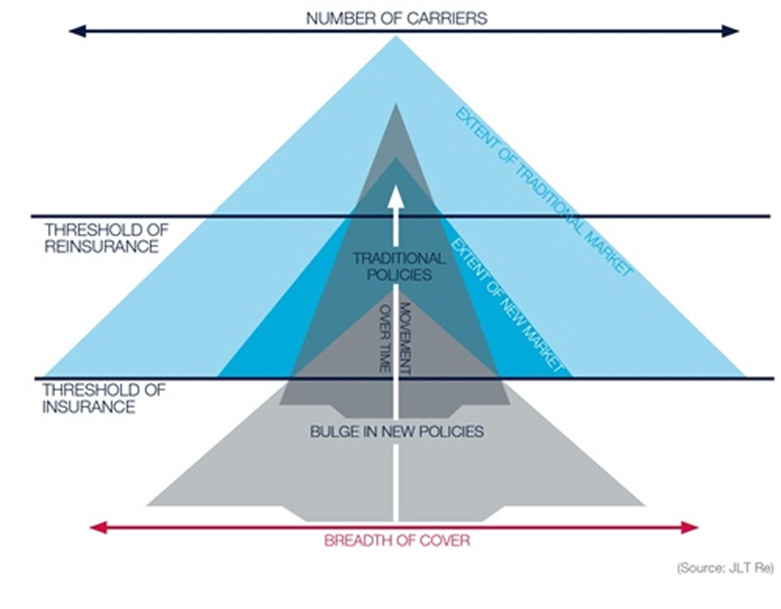 NUMBER OF CARRIERS

EXTENT OF TRADITIONAL MARKET

THRESHOLD OF REINSURANCE

TRADITIONAL POLICIES

EXTENT OF NEW MARKET

MOVEMENT OVER TIME

THRESHOLD OF INSURANCE

BULGE IN NEW POLICIES

BREADTH OF COVER

(Source: JLT Re)